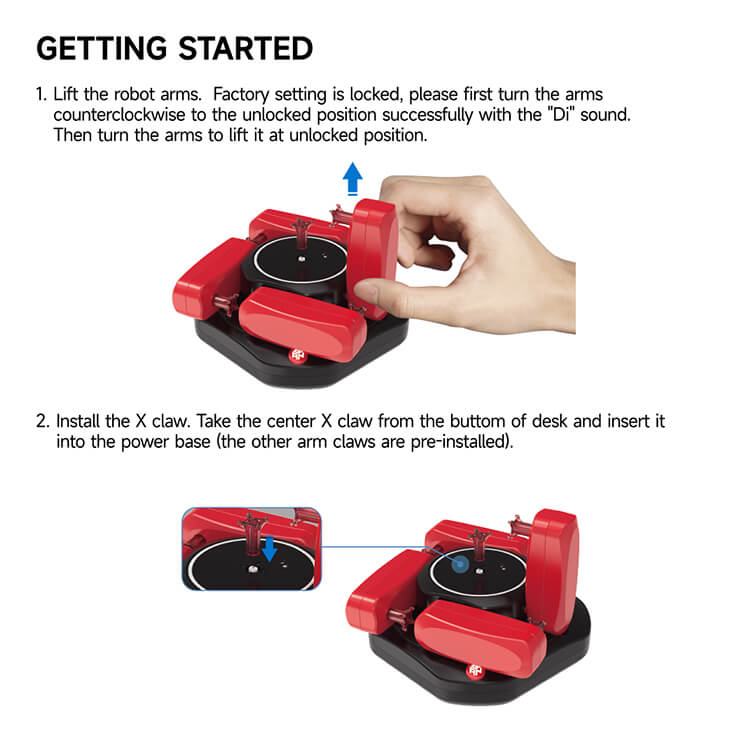 GETTING STARTED

1. Lift the robot arms. Factory setting is locked, please first turn the arms counterclockwise to the unlocked position successfully with the "Di" sound. Then turn the arms to lift it at unlocked position.

2. Install the X claw. Take the center X claw from the buttom of desk and insert it into the power base (the other arm claws are pre-installed).